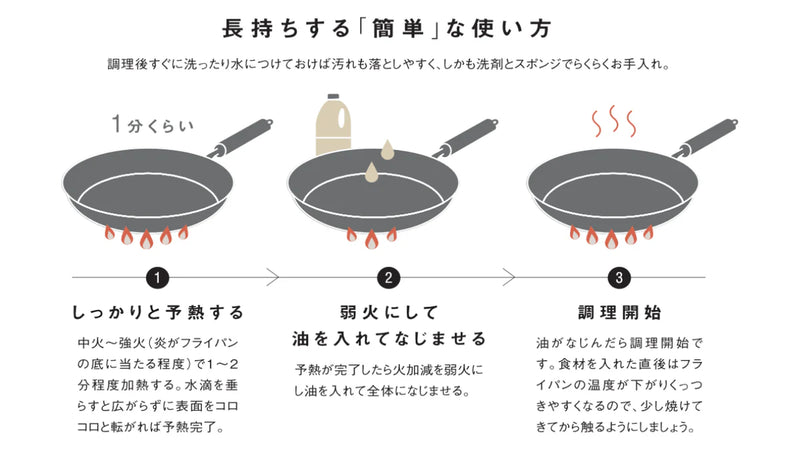 長持ちする「簡単」な使い方

調理後すぐに洗ったり水につけておけば汚れも落としやすく、しかも洗剤とスポンジでらくらくお手入れ。

1分くらい

1

しっかりと予熱する

中火〜強火（炎がフライパンの底に当たる程度）で1〜2分程度加熱する。水滴を垂らすと広がらずに表面をコロコロと転がれば予熱完了。

2

弱火にして
油を入れてなじませる

予熱が完了したら火加減を弱火にし油を入れて全体になじませる。

3

調理開始

油がなじんだら調理開始です。食材を入れた直後はフライパンの温度が下がりくっつきやすくなるので、少し焼けてきてから触るようにしましょう。